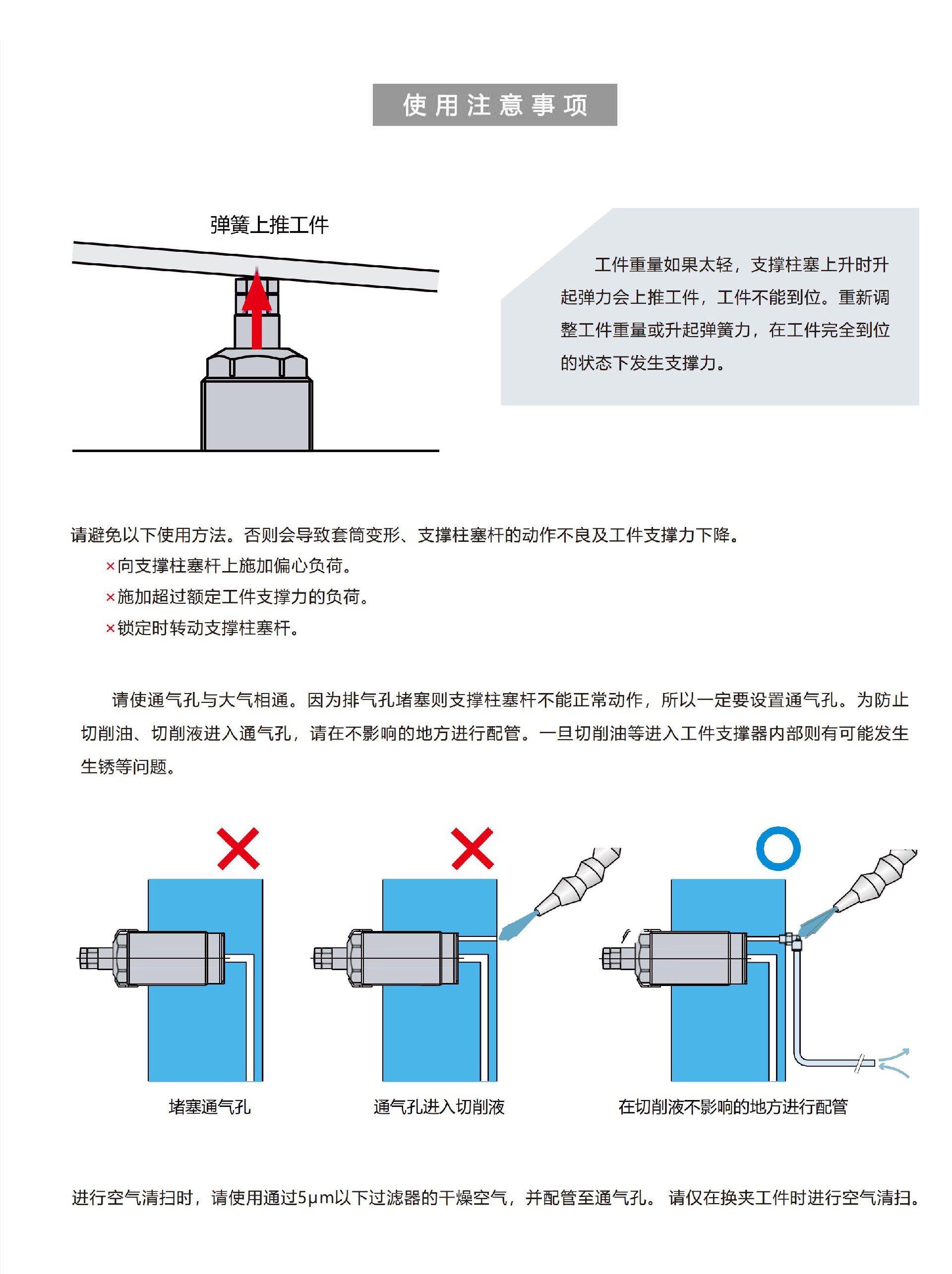 使用注意事项

弹簧上推工件

工件重量如果太轻，支撑柱塞上升时升起弹力会上推工件，工件不能到位。重新调整工件重量或升起弹簧力，在工件完全到位的状态下发生支撑力。

请避免以下使用方法。否则会导致套筒变形、支撑柱塞杆的动作不良及工件支撑力下降。
×向支撑柱塞杆上施加偏心负荷。
×施加超过额定工件支撑力的负荷。
×锁定时转动支撑柱塞杆。

请使通气孔与大气相通。因为排气孔堵塞则支撑柱塞杆不能正常动作，所以一定要设置通气孔。为防止切削油、切削液进入通气孔，请在不影响的地方进行配管。一旦切削油等进入工件支撑器内部则有可能发生生锈等问题。

堵塞通气孔

通气孔进入切削液

在切削液不影响的地方进行配管

进行空气清扫时，请使用通过5μm以下过滤器的干燥空气，并配管至通气孔。 请仅在换夹工件时进行空气清扫。