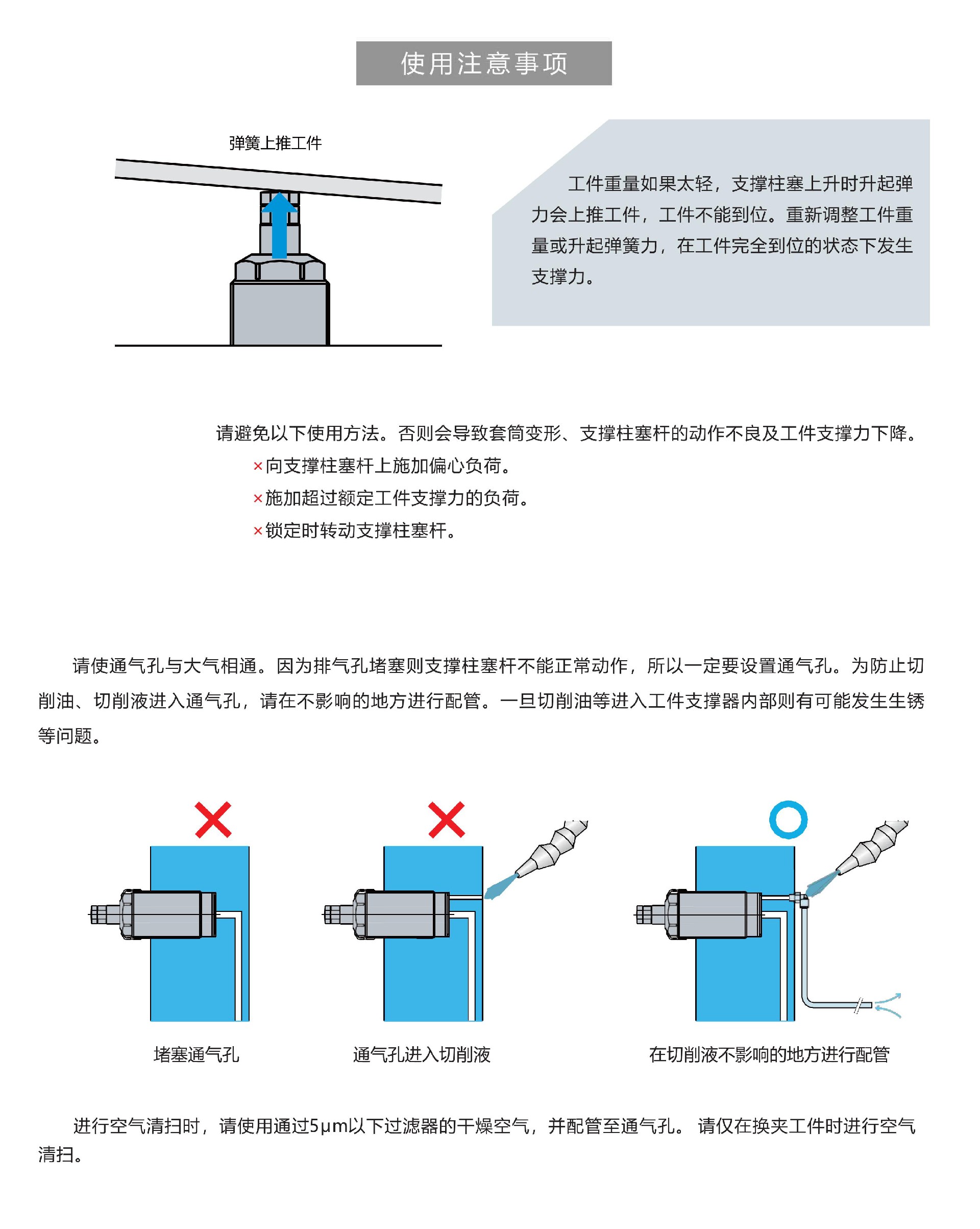 使用注意事项

弹簧上推工件

工件重量如果太轻，支撑柱塞上升时升起弹力会上推工件，工件不能到位。重新调整工件重量或升起弹簧力，在工件完全到位的状态下发生支撑力。

请避免以下使用方法。否则会导致套筒变形、支撑柱塞杆的动作不良及工件支撑力下降。

×向支撑柱塞杆上施加偏心负荷。

×施加超过额定工件支撑力的负荷。

×锁定时转动支撑柱塞杆。

请使通气孔与大气相通。因为排气孔堵塞则支撑柱塞杆不能正常动作，所以一定要设置通气孔。为防止切削油、切削液进入通气孔，请在不影响的地方进行配管。一旦切削油等进入工件支撑器内部则有可能发生生锈等问题。

堵塞通气孔

通气孔进入切削液

在切削液不影响的地方进行配管

进行空气清扫时，请使用通过5μm以下过滤器的干燥空气，并配管至通气孔。 请仅在换夹工件时进行空气清扫。